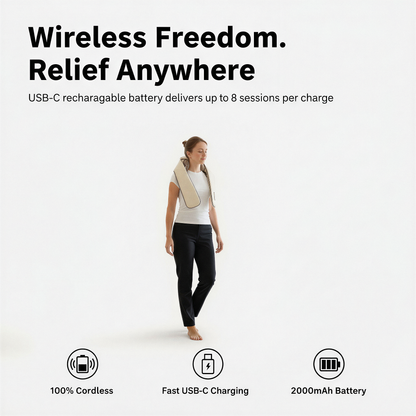 Wireless Freedom.
Relief Anywhere

USB-C recharagable battery delivers up to 8 sessions per charge

100% Cordless

Fast USB-C Charging

2000mAh Battery