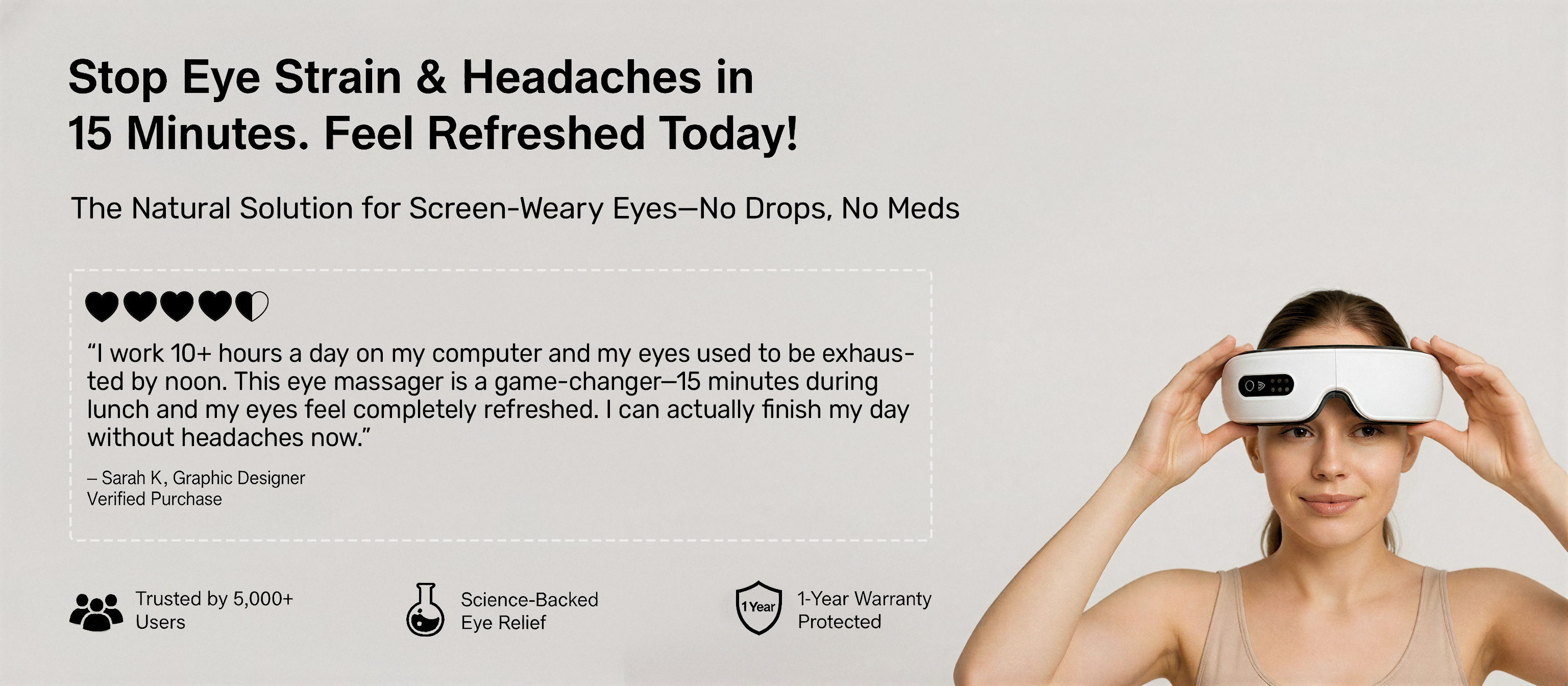 Stop Eye Strain & Headaches in 15 Minutes. Feel Refreshed Today!

The Natural Solution for Screen-Weary Eyes—No Drops, No Meds

“I work 10+ hours a day on my computer and my eyes used to be exhausted by noon. This eye massager is a game-changer—15 minutes during lunch and my eyes feel completely refreshed. I can actually finish my day without headaches now.”

– Sarah K, Graphic Designer
Verified Purchase

Trusted by 5,000+ Users

Science-Backed Eye Relief

1 Year

1-Year Warranty Protected